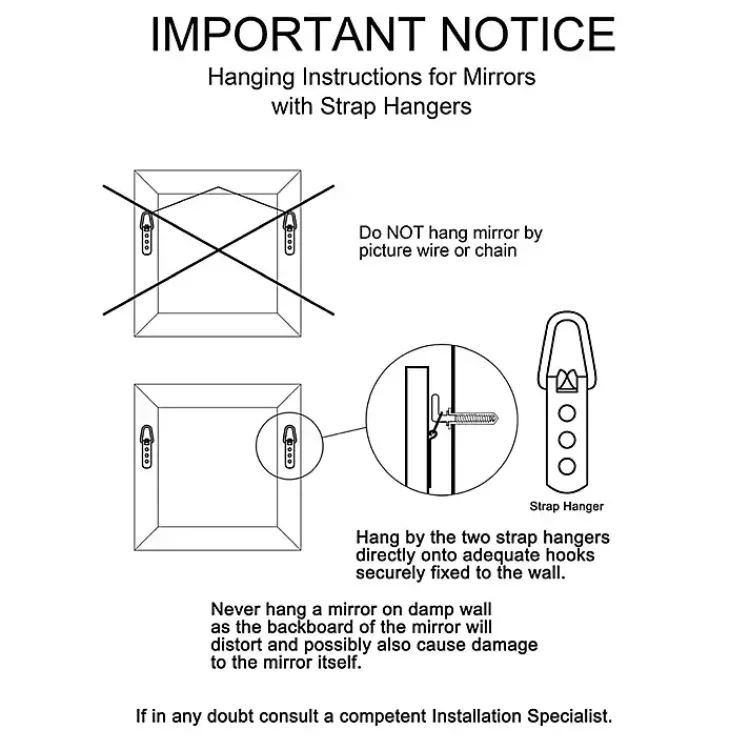 IMPORTANT NOTICE

Hanging Instructions for Mirrors with Strap Hangers

Do NOT hang mirror by picture wire or chain

Strap Hanger

Hang by the two strap hangers directly onto adequate hooks securely fixed to the wall.

Never hang a mirror on damp wall as the backboard of the mirror will distort and possibly also cause damage to the mirror itself.

If in any doubt consult a competent Installation Specialist.