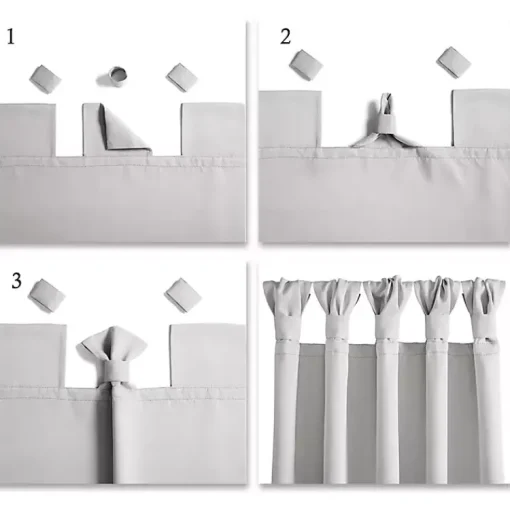 1

2

3